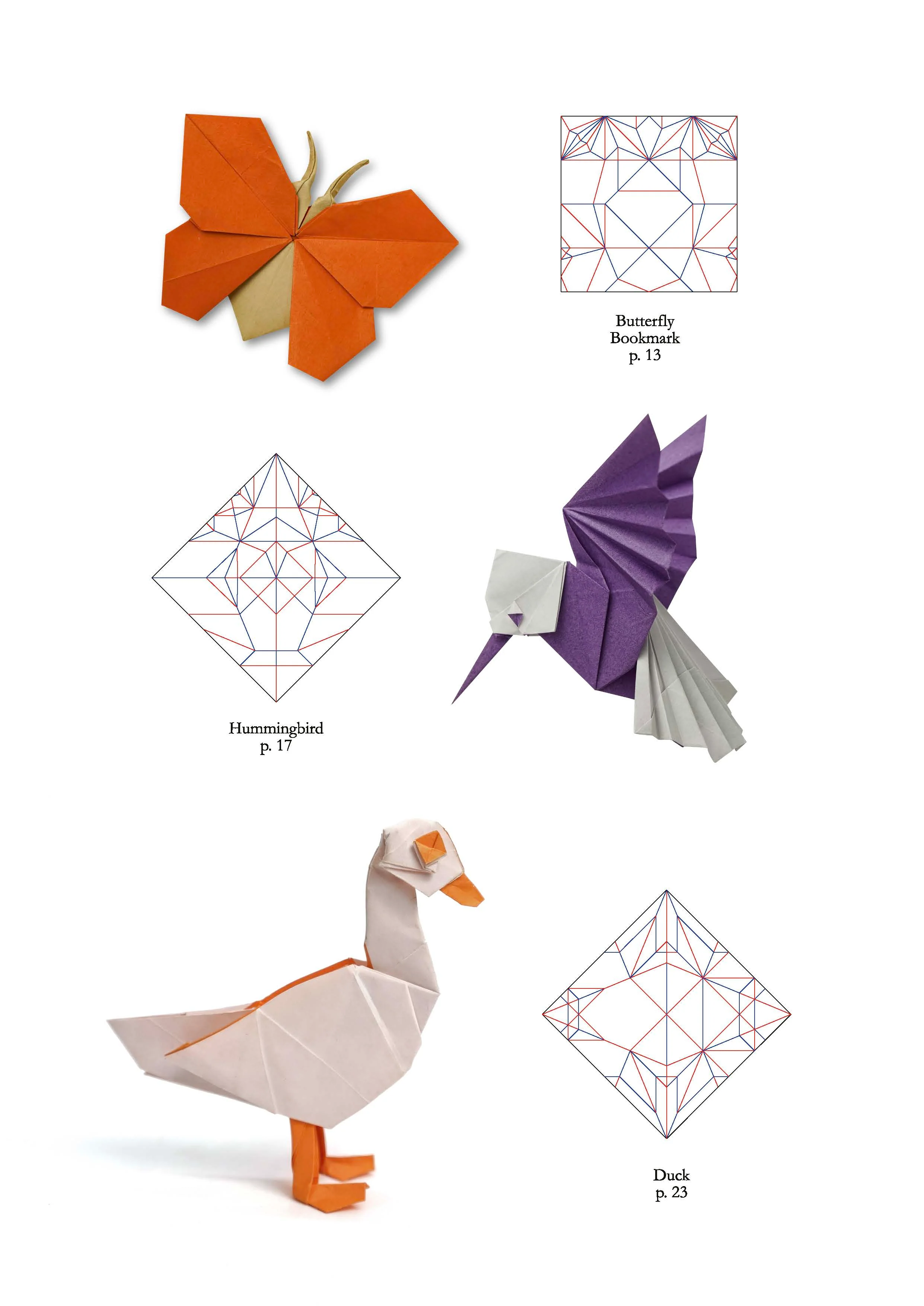 Butterfly
Bookmark
p. 13

Hummingbird
p. 17

Duck
p. 23