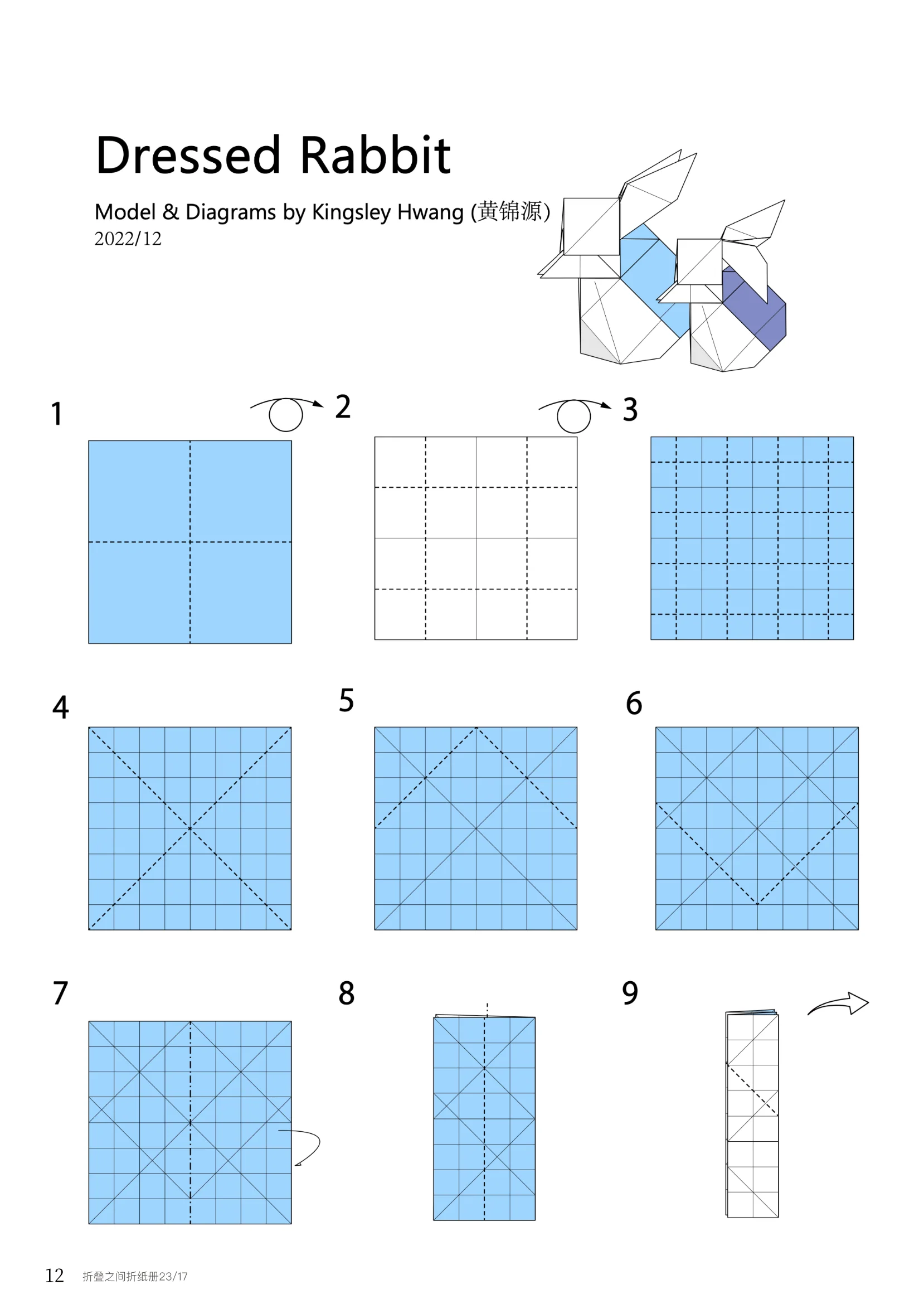 Dressed Rabbit

Model & Diagrams by Kingsley Hwang (黄锦源)
2022/12

1

2

3

4

5

6

7

8

9

12 折叠之间折纸册23/17