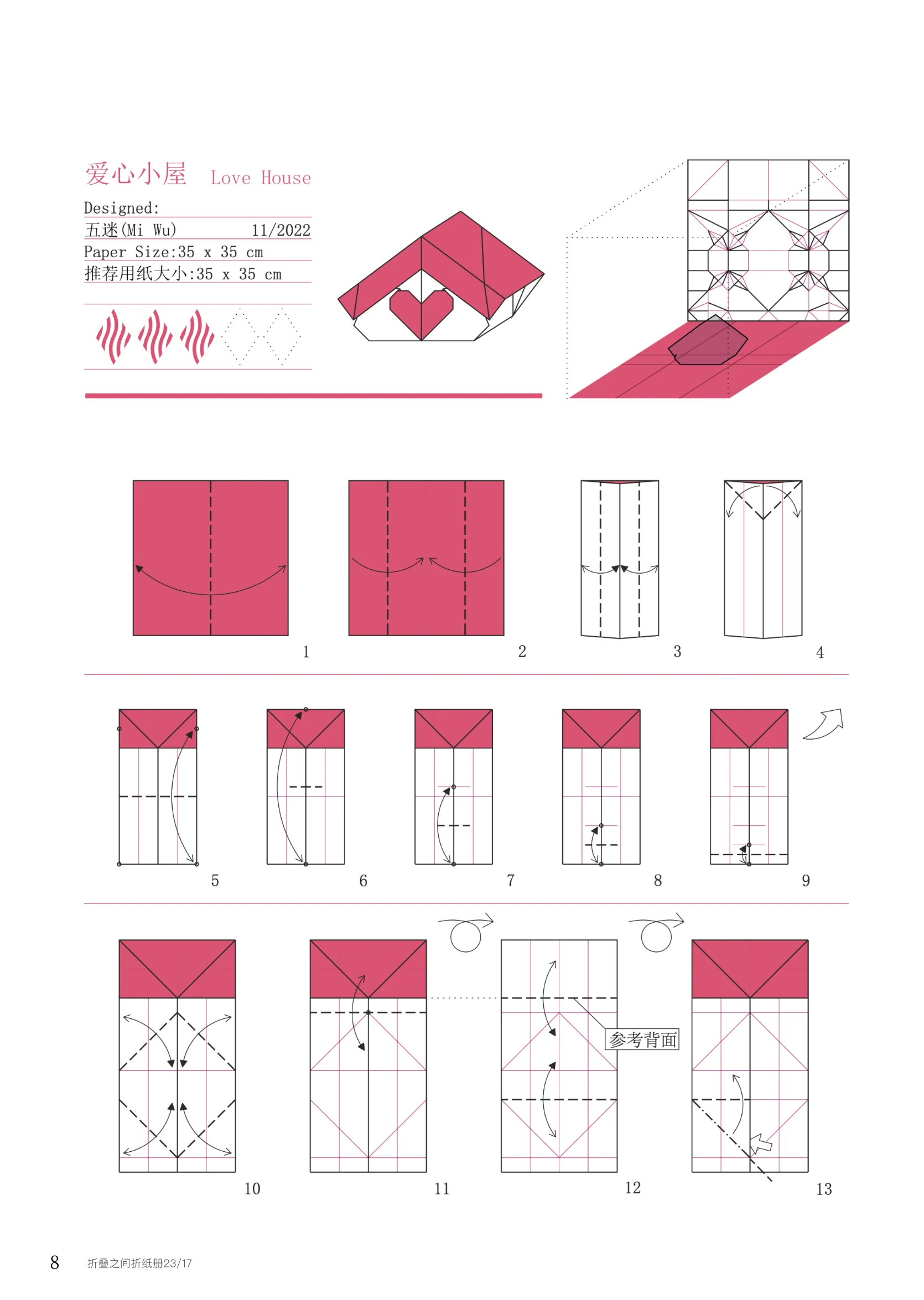 爱心小屋 Love House

Designed:
五迷(Mi Wu) 11/2022
Paper Size:35 x 35 cm
推荐用纸大小:35 x 35 cm

1
2
3
4
5
6
7
8
9
参考背面
10
11
12
13

8 折叠之间折纸册23/17