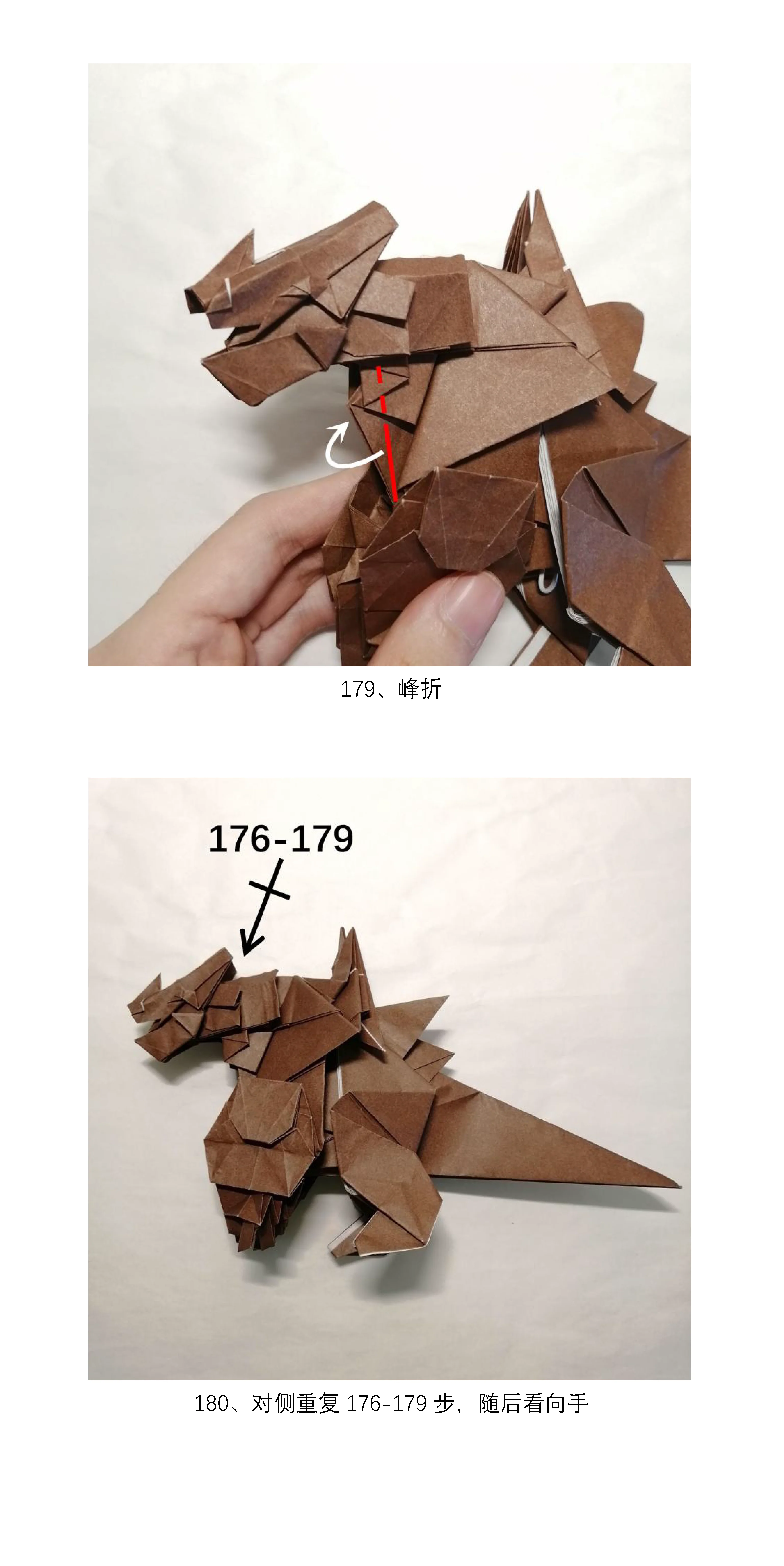 179、峰折

176-179

180、对侧重复 176-179 步，随后看向手