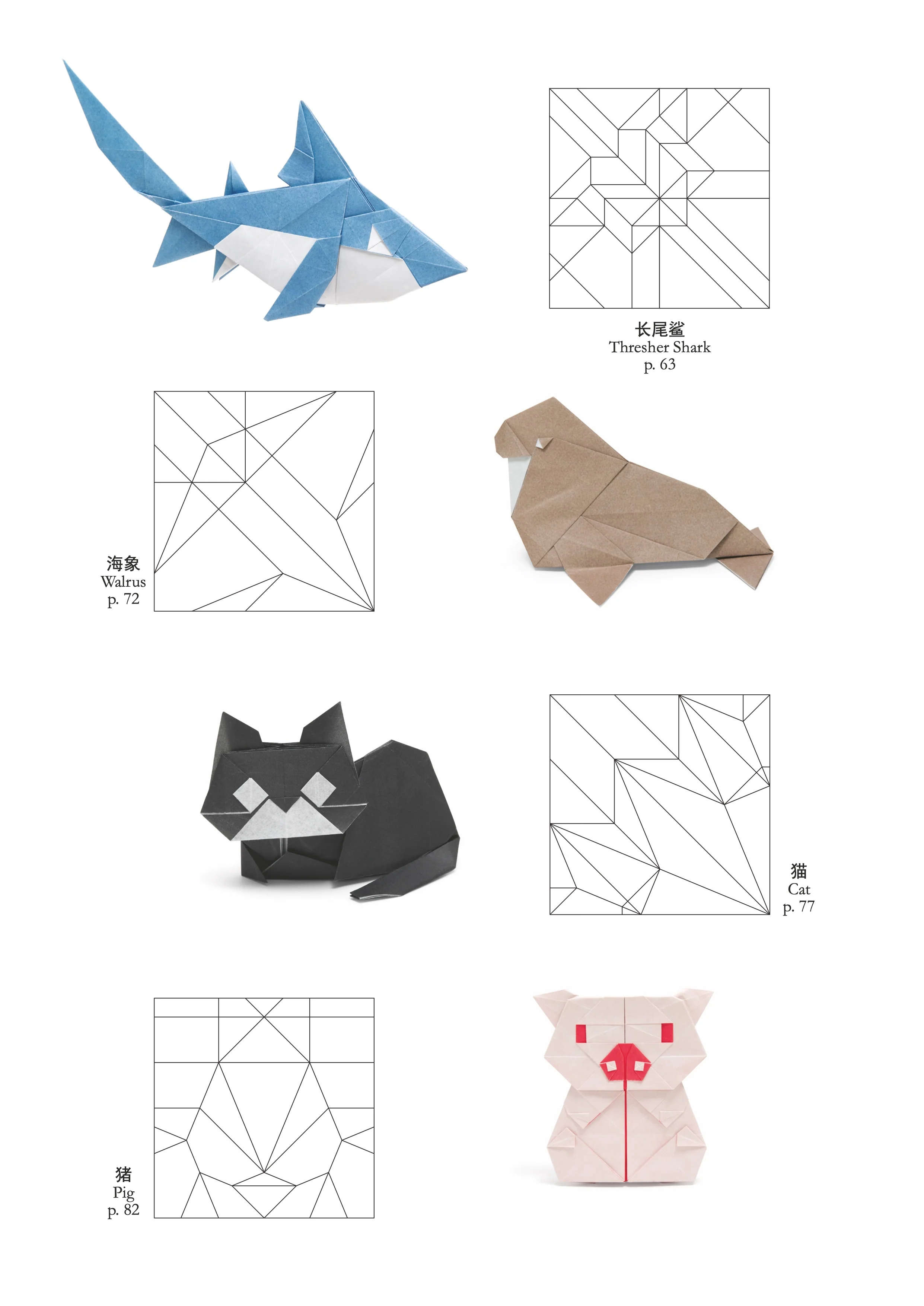 长尾鲨
Thresher Shark
p. 63

海象
Walrus
p. 72

猫
Cat
p. 77

猪
Pig
p. 82