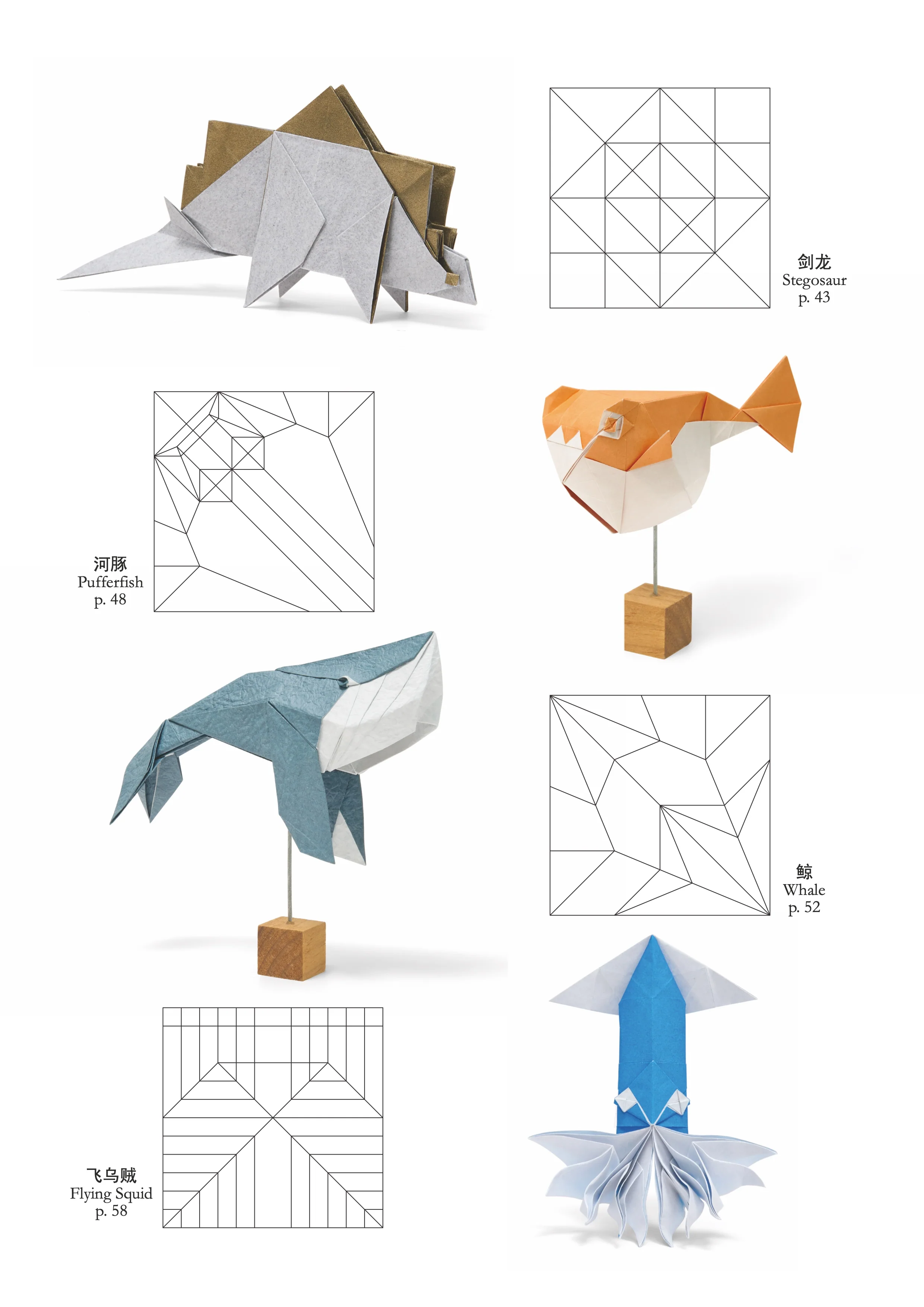 剑龙
Stegosaur
p. 43

河豚
Pufferfish
p. 48

鲸
Whale
p. 52

飞乌贼
Flying Squid
p. 58