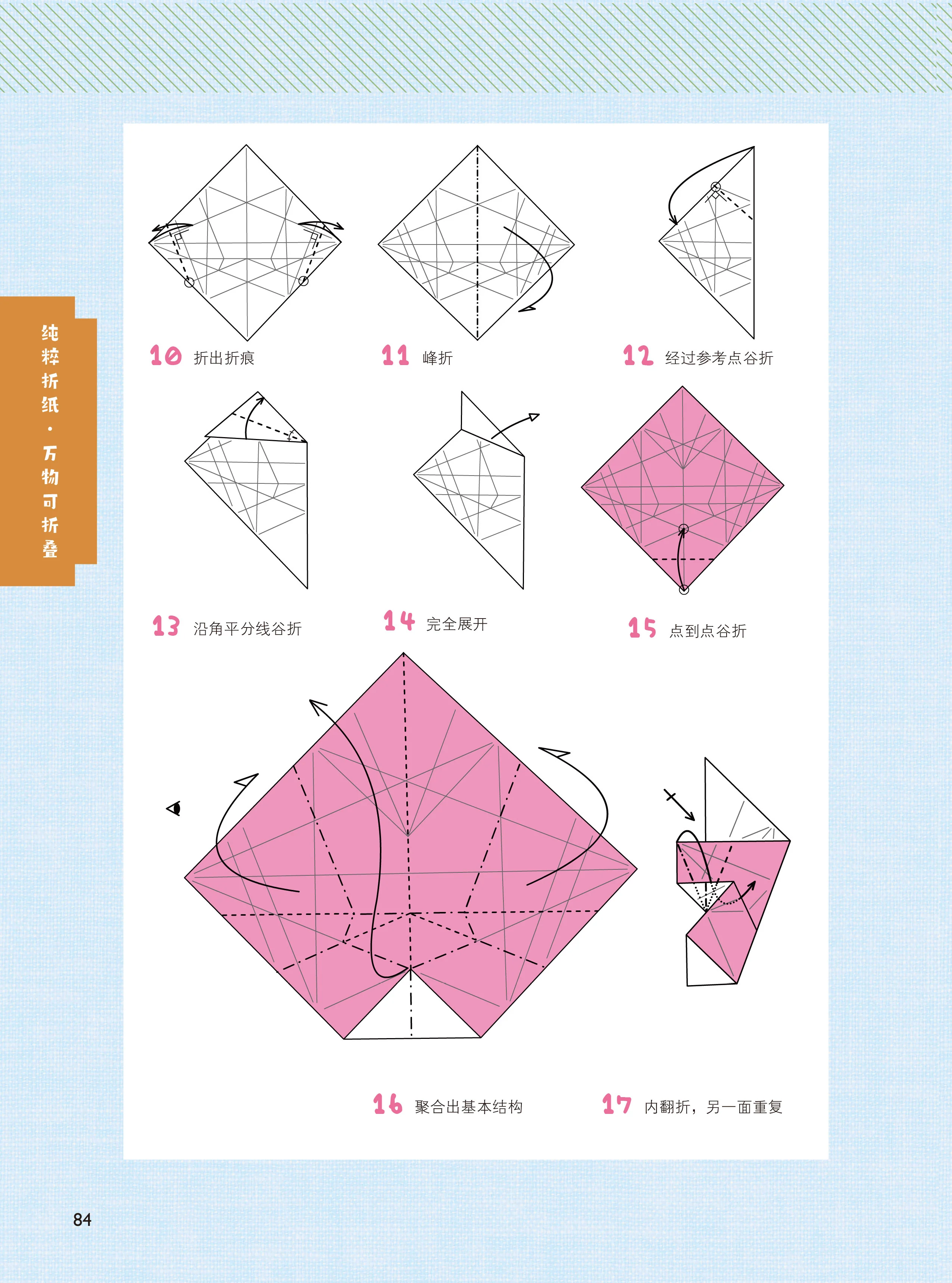 纯粹折纸·万物可折叠

10 折出折痕

11 峰折

12 经过参考点谷折

13 沿角平分线谷折

14 完全展开

15 点到点谷折

16 聚合出基本结构

17 内翻折，另一面重复

84