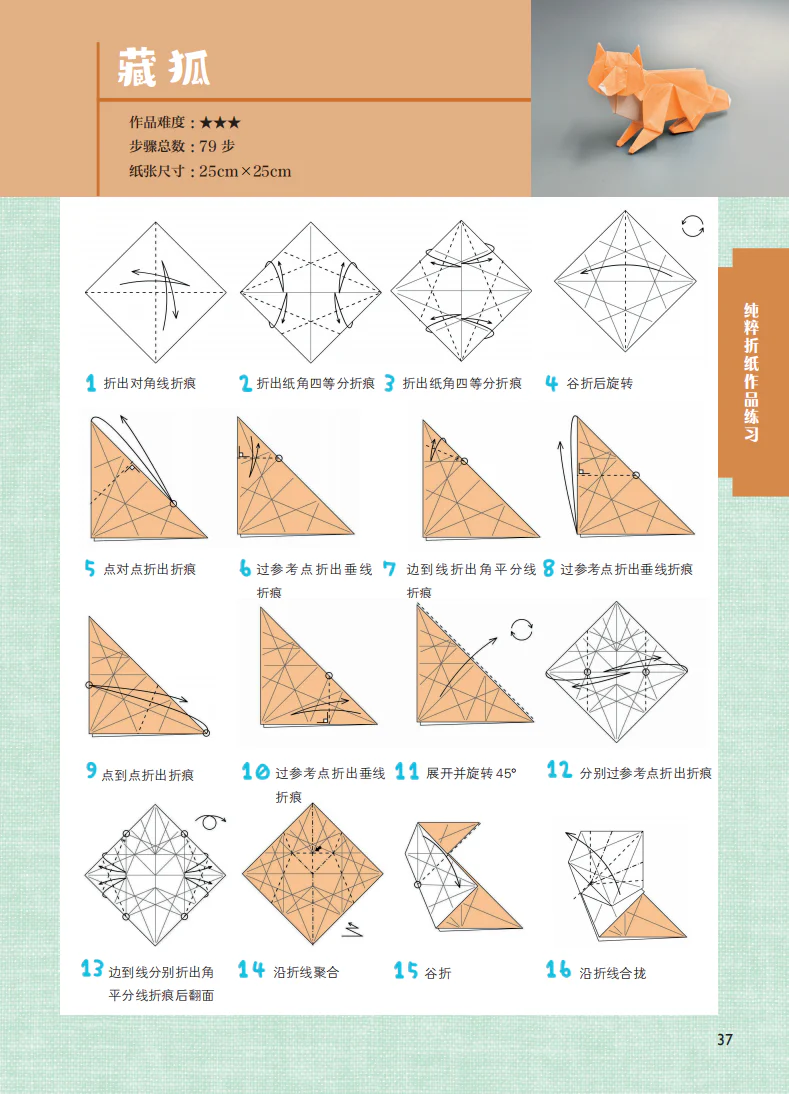 藏狐

作品难度：★★★
步骤总数：79 步
纸张尺寸：25cm×25cm

纯粹折纸作品练习

1 折出对角线折痕

2 折出纸角四等分折痕

3 折出纸角四等分折痕

4 谷折后旋转

5 点对点折出折痕

6 过参考点折出垂线折痕

7 边到线折出角平分线折痕

8 过参考点折出垂线折痕

9 点到点折出折痕

10 过参考点折出垂线折痕

11 展开并旋转 45°

12 分别过参考点折出折痕

13 边到线分别折出角平分线折痕后翻面

14 沿折线聚合

15 谷折

16 沿折线合拢

37