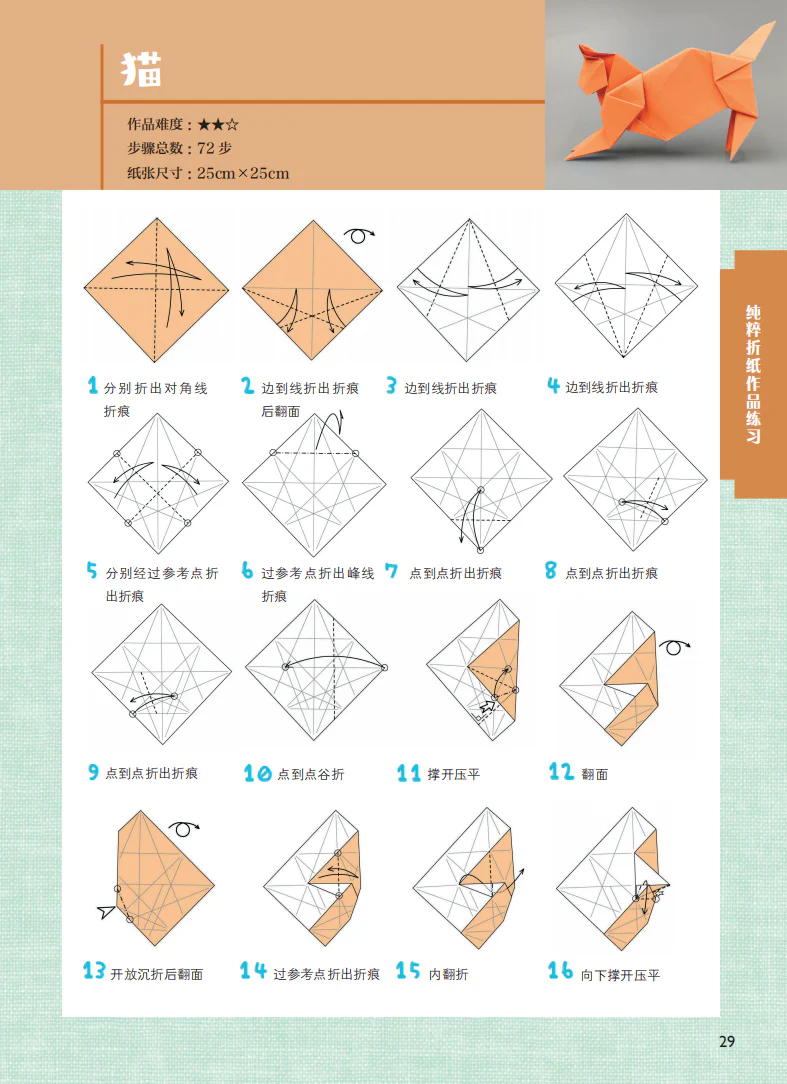 猫

作品难度：★★☆
步骤总数：72 步
纸张尺寸：25cm×25cm

纯粹折纸作品练习

1 分别折出对角线折痕

2 边到线折出折痕后翻面

3 边到线折出折痕

4 边到线折出折痕

5 分别经过参考点折出折痕

6 过参考点折出峰线折痕

7 点到点折出折痕

8 点到点折出折痕

9 点到点折出折痕

10 点到点谷折

11 撑开压平

12 翻面

13 开放沉折后翻面

14 过参考点折出折痕

15 内翻折

16 向下撑开压平

29